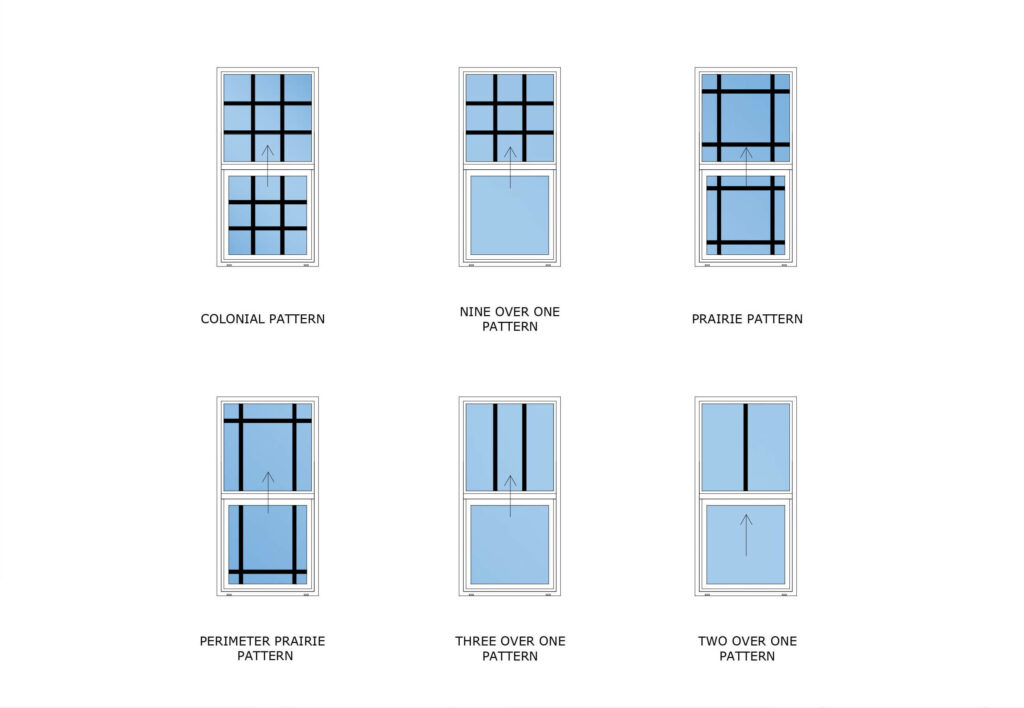 COLONIAL PATTERN

NINE OVER ONE PATTERN

PRAIRIE PATTERN

PERIMETER PRAIRIE PATTERN

THREE OVER ONE PATTERN

TWO OVER ONE PATTERN